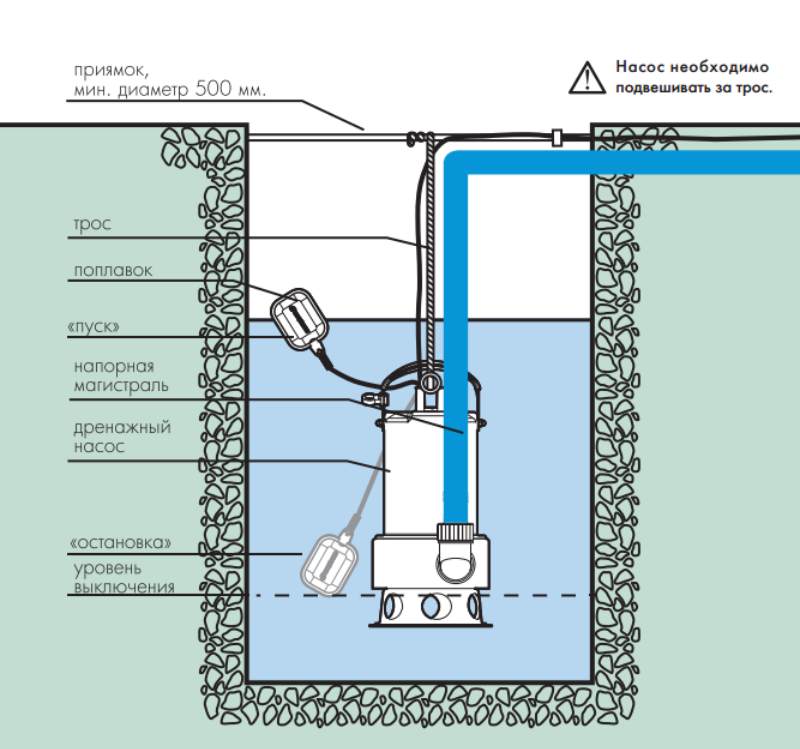 приямок,
мин. диаметр 500 мм.

Насос необходимо подвешивать за трос.

трос

поплавок

«пуск»

напорная магистраль

дренажный насос

«остановка»

уровень выключения